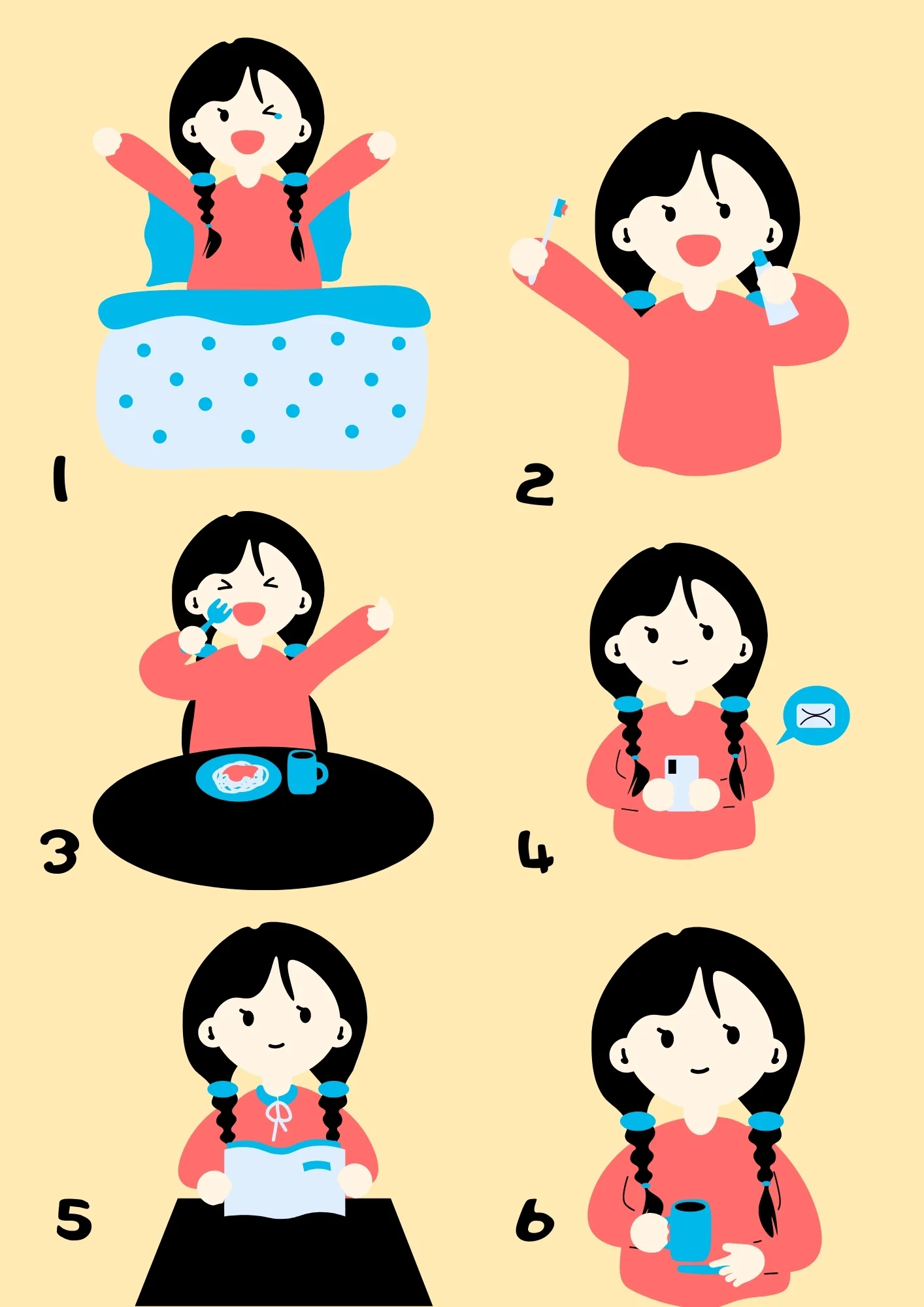 1

2

3

4

5

6